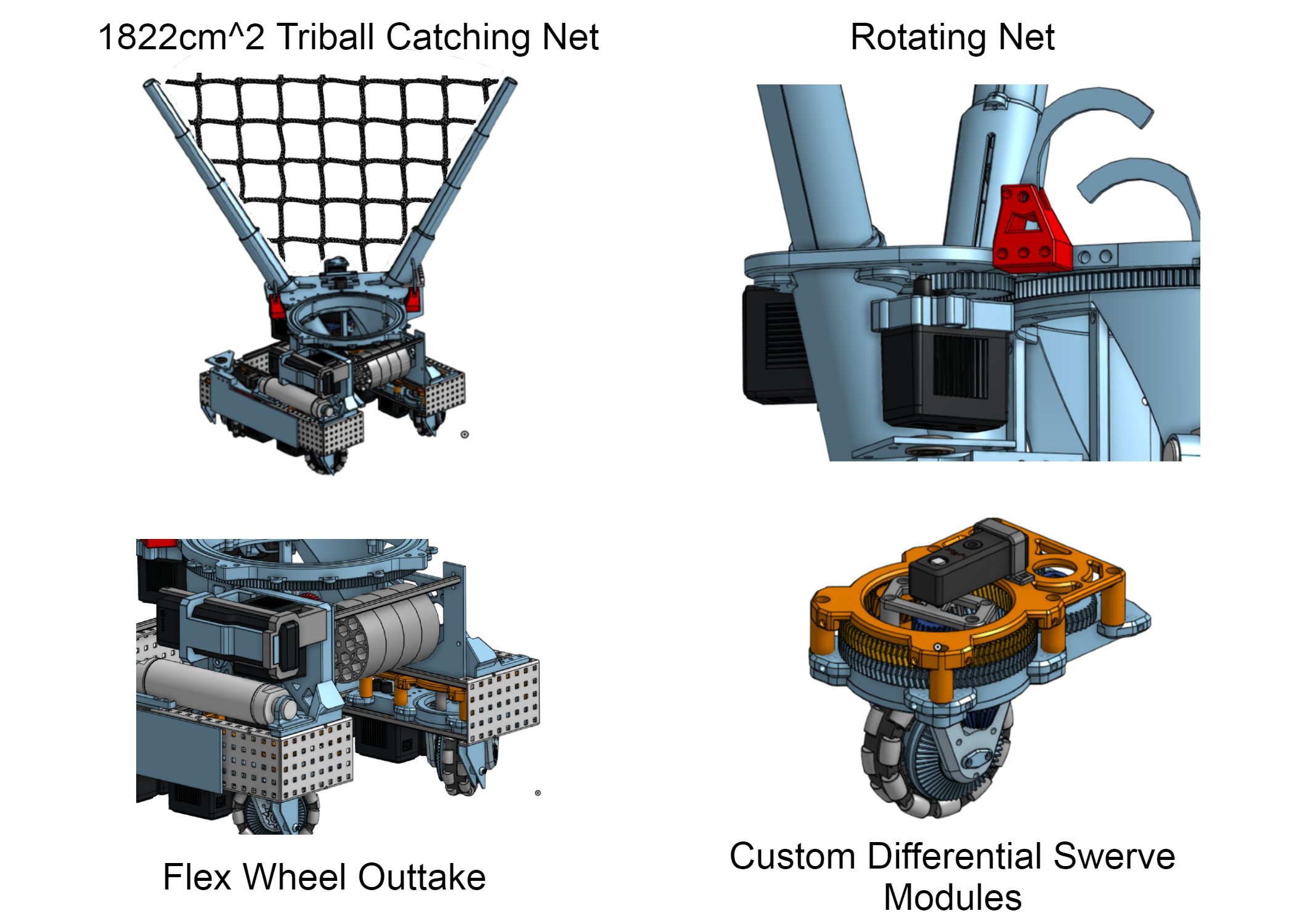 1822cm^2 Triball Catching Net

Rotating Net

Flex Wheel Outtake

Custom Differential Swerve Modules